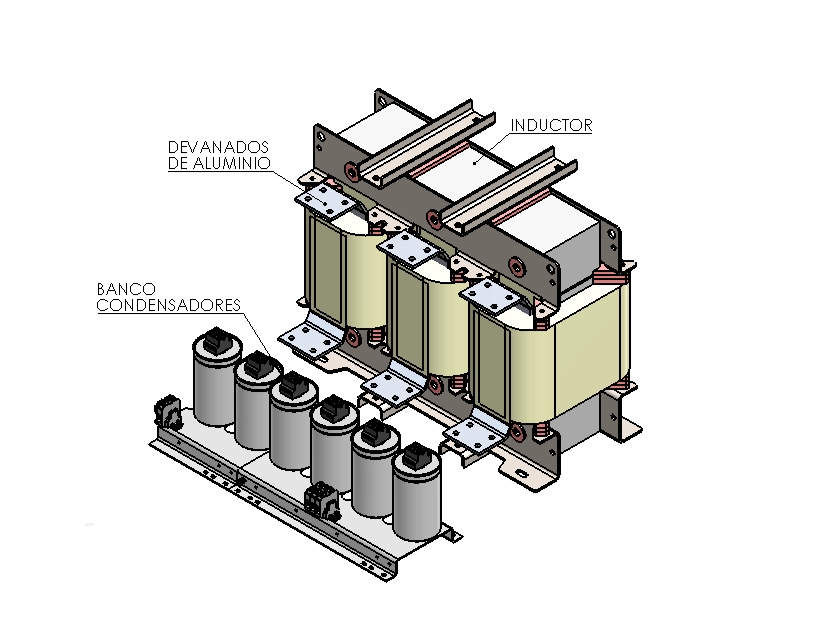 DEVANADOS
DE ALUMINIO

INDUCTOR

BANCO
CONDENSADORES